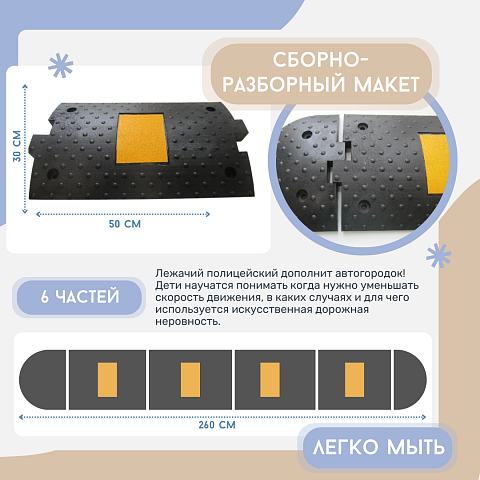 СБОРНО-РАЗБОРНЫЙ МАКЕТ

30 СМ

50 СМ

6 ЧАСТЕЙ

Лежачий полицейский дополнит автогородок! Дети научатся понимать когда нужно уменьшать скорость движения, в каких случаях и для чего используется искусственная дорожная неровность.

260 СМ

ЛЕГКО МЫТЬ