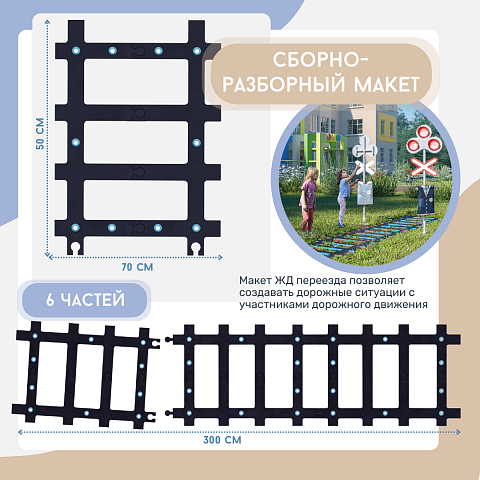 50 СМ

70 СМ

СБОРНО-РАЗБОРНЫЙ МАКЕТ

Макет ЖД переезда позволяет создавать дорожные ситуации с участниками дорожного движения

6 ЧАСТЕЙ

300 СМ