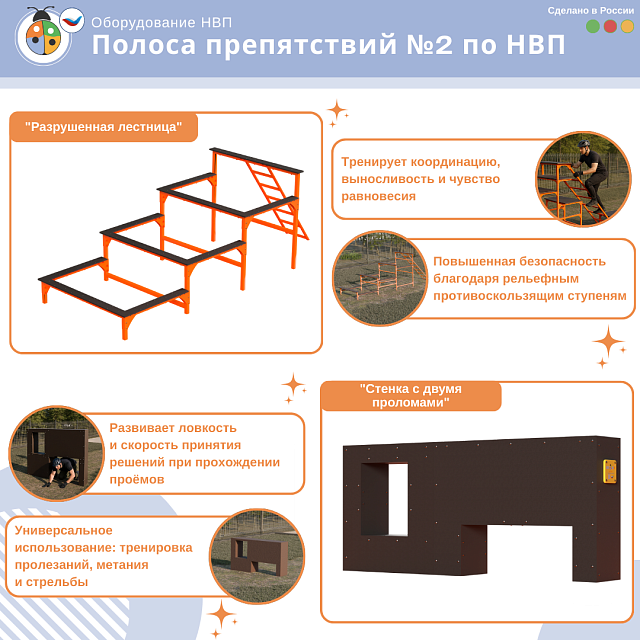 Оборудование НВП
Полоса препятствий №2 по НВП

Сделано в России

"Разрушенная лестница"

Тренирует координацию, выносливость и чувство равновесия

Повышенная безопасность благодаря рельефным противоскользящим ступеням

"Стенка с двумя проломами"

Развивает ловкость и скорость принятия решений при прохождении проёмов

Универсальное использование: тренировка пролезаний, метания и стрельбы