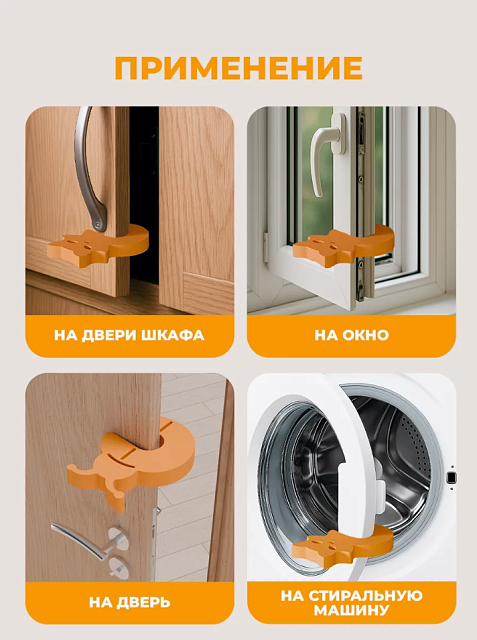 ПРИМЕНЕНИЕ

НА ДВЕРИ ШКАФА

НА ОКНО

НА ДВЕРЬ

НА СТИРАЛЬНУЮ МАШИНУ