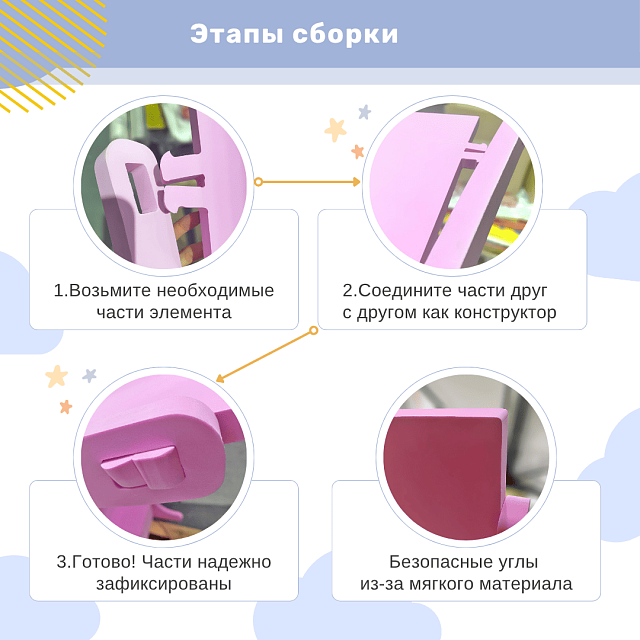 Этапы сборки

1.Возьмите необходимые части элемента

2.Соедините части друг с другом как конструктор

3.Готово! Части надежно зафиксированы

Безопасные углы из-за мягкого материала