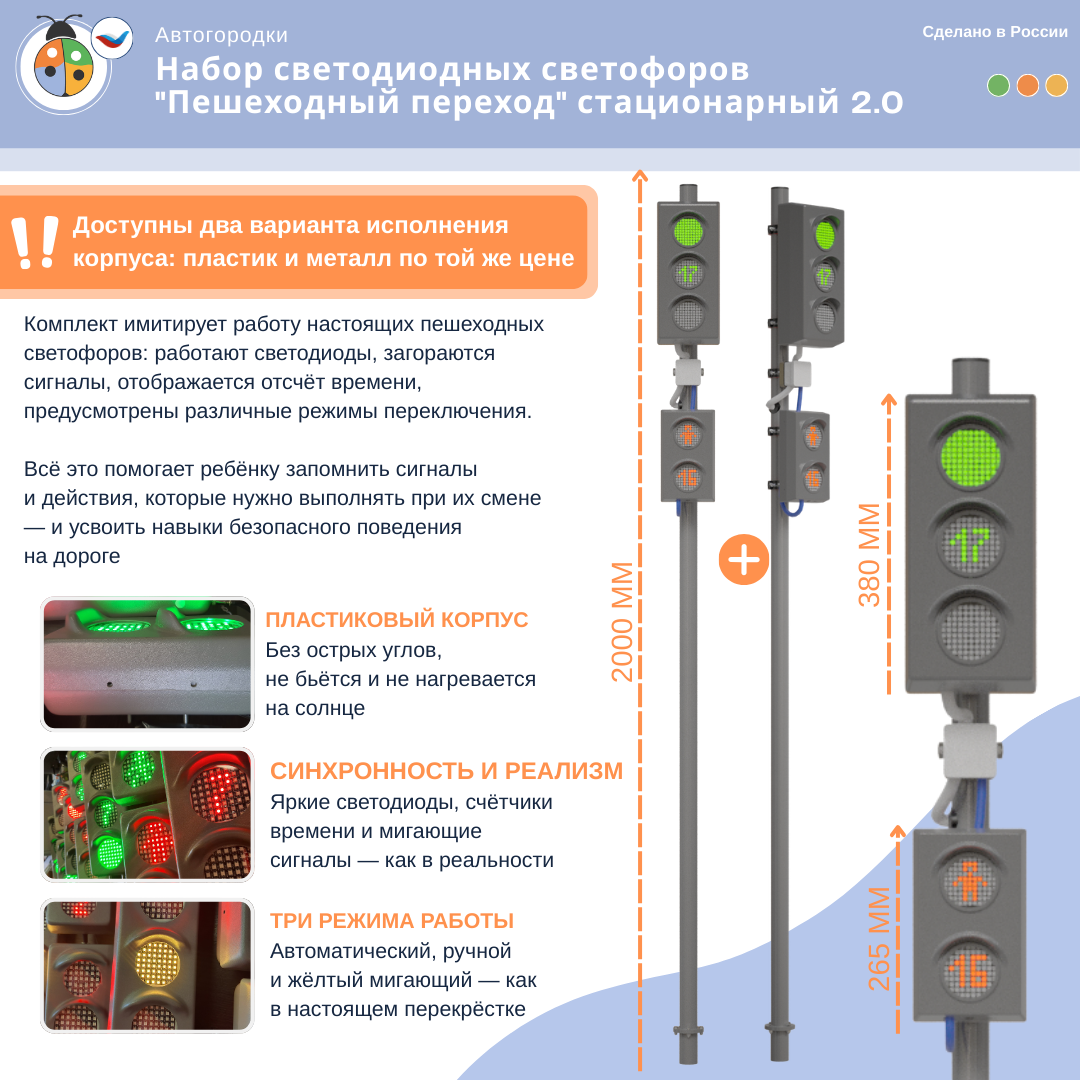 Автогородки
Набор светодиодных светофоров "Пешеходный переход" стационарный 2.0

Сделано в России

!! Доступны два варианта исполнения корпуса: пластик и металл по той же цене

Комплект имитирует работу настоящих пешеходных светофоров: работают светодиоды, загораются сигналы, отображается отсчёт времени, предусмотрены различные режимы переключения.

Всё это помогает ребёнку запомнить сигналы и действия, которые нужно выполнять при их смене — и усвоить навыки безопасного поведения на дороге

ПЛАСТИКОВЫЙ КОРПУС
Без острых углов, не бьётся и не нагревается на солнце

СИНХРОННОСТЬ И РЕАЛИЗМ
Яркие светодиоды, счётчики времени и мигающие сигналы — как в реальности

ТРИ РЕЖИМА РАБОТЫ
Автоматический, ручной и жёлтый мигающий — как в настоящем перекрёстке

2000 ММ

17

17

+

380 ММ

17

265 ММ

15