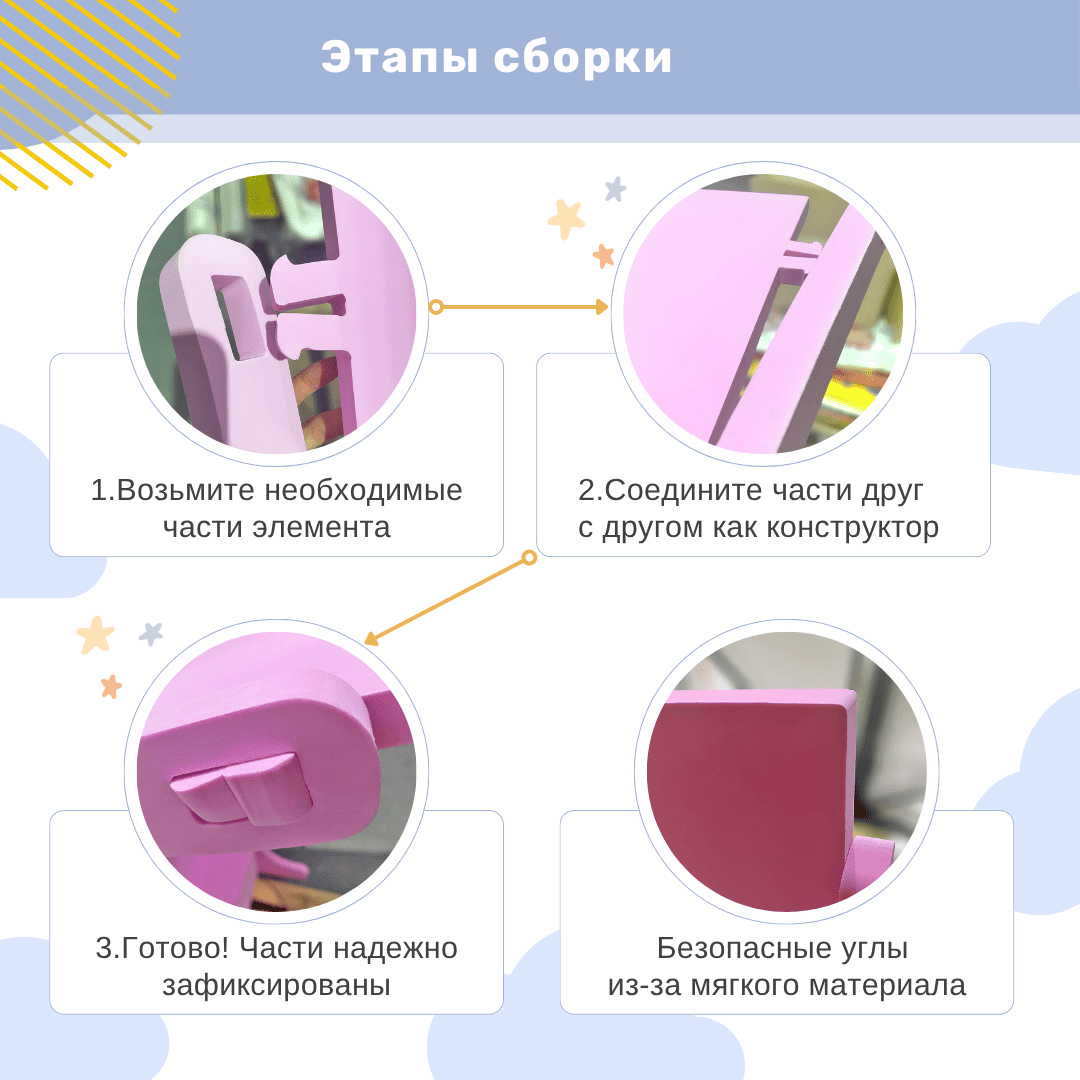 Этапы сборки

1.Возьмите необходимые части элемента

2.Соедините части друг с другом как конструктор

3.Готово! Части надежно зафиксированы

Безопасные углы из-за мягкого материала